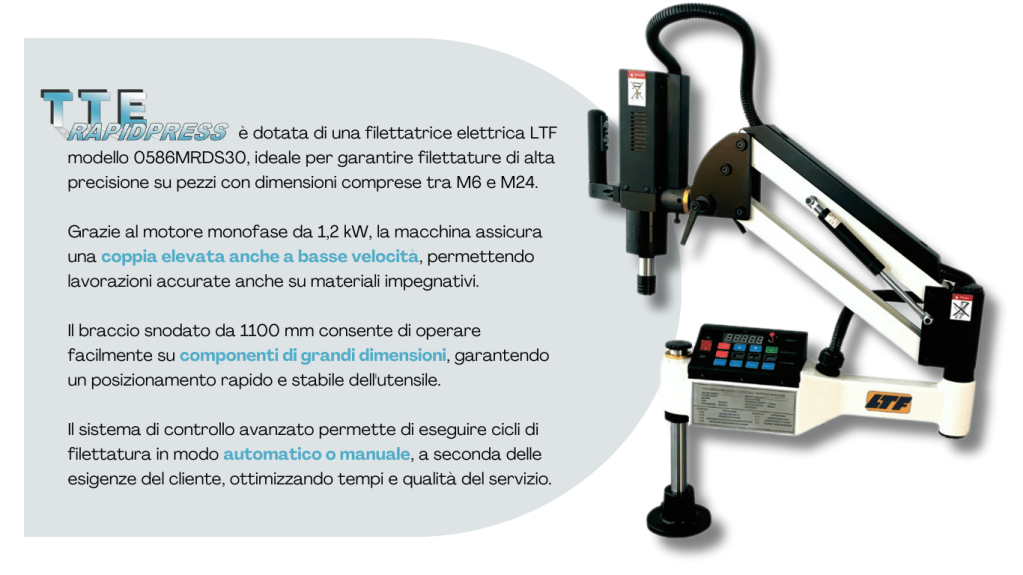 TTE RAPIDPRESS è dotata di una filettatrice elettrica LTF modello 0586MRDS30, ideale per garantire filettature di alta precisione su pezzi con dimensioni comprese tra M6 e M24.

Grazie al motore monofase da 1,2 kW, la macchina assicura una coppia elevata anche a basse velocità, permettendo lavorazioni accurate anche su materiali impegnativi.

Il braccio snodato da 1100 mm consente di operare facilmente su componenti di grandi dimensioni, garantendo un posizionamento rapido e stabile dell'utensile.

Il sistema di controllo avanzato permette di eseguire cicli di filettatura in modo automatico o manuale, a seconda delle esigenze del cliente, ottimizzando tempi e qualità del servizio.

LTF